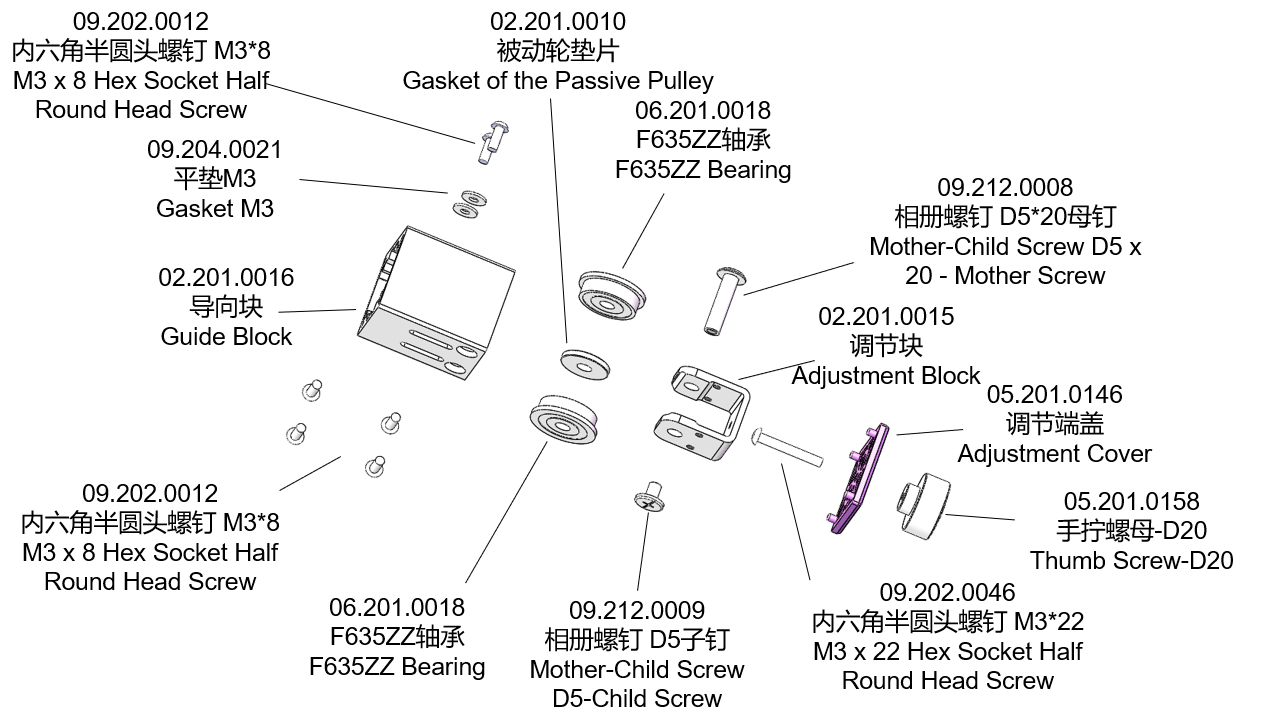 09.202.0012
内六角半圆头螺钉 M3*8
M3 x 8 Hex Socket Half Round Head Screw

02.201.0010
被动轮垫片
Gasket of the Passive Pulley

06.201.0018
F635ZZ轴承
F635ZZ Bearing

09.204.0021
平垫M3
Gasket M3

09.212.0008
相册螺钉 D5*20母钉
Mother-Child Screw D5 x 20 - Mother Screw

02.201.0016
导向块
Guide Block

02.201.0015
调节块
Adjustment Block

05.201.0146
调节端盖
Adjustment Cover

05.201.0158
手拧螺母-D20
Thumb Screw-D20

09.202.0012
内六角半圆头螺钉 M3*8
M3 x 8 Hex Socket Half Round Head Screw

06.201.0018
F635ZZ轴承
F635ZZ Bearing

09.212.0009
相册螺钉 D5子钉
Mother-Child Screw D5-Child Screw

09.202.0046
内六角半圆头螺钉 M3*22
M3 x 22 Hex Socket Half Round Head Screw