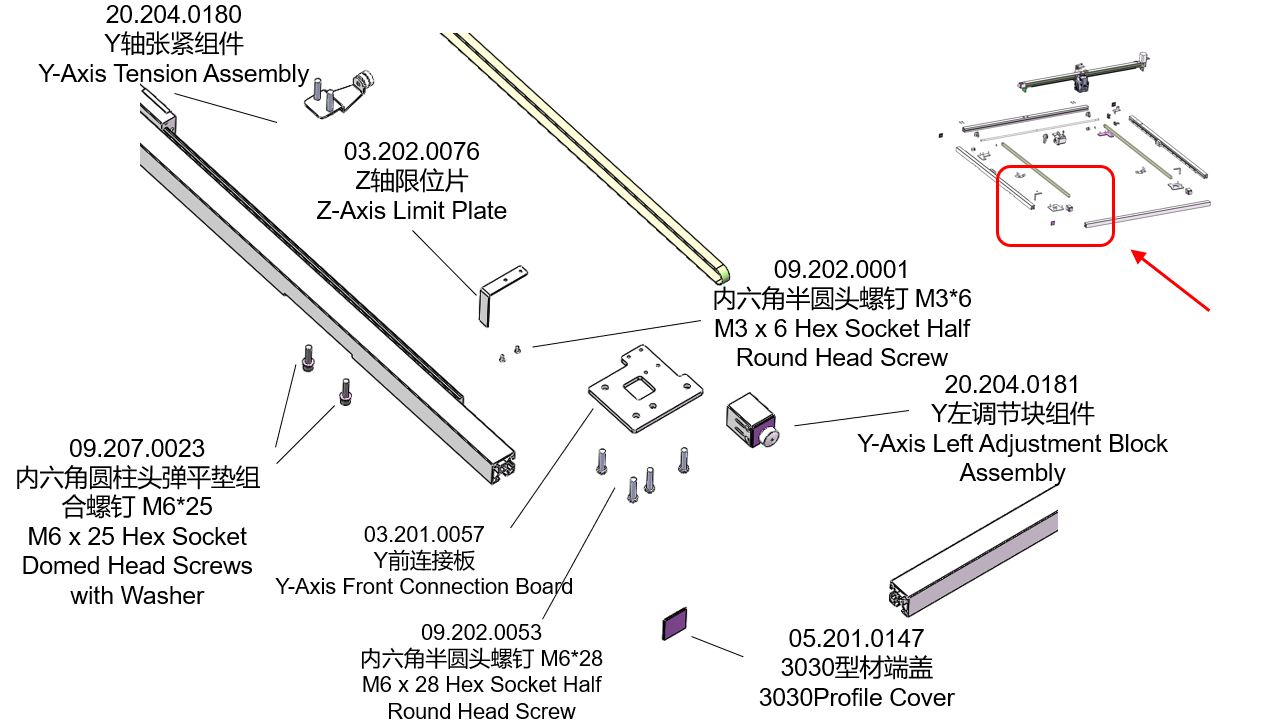 20.204.0180
Y轴张紧组件
Y-Axis Tension Assembly

03.202.0076
Z轴限位片
Z-Axis Limit Plate

09.202.0001
内六角半圆头螺钉 M3*6
M3 x 6 Hex Socket Half Round Head Screw

20.204.0181
Y左调节块组件
Y-Axis Left Adjustment Block Assembly

09.207.0023
内六角圆柱头弹平垫组合螺钉 M6*25
M6 x 25 Hex Socket Domed Head Screws with Washer

03.201.0057
Y前连接板
Y-Axis Front Connection Board

09.202.0053
内六角半圆头螺钉 M6*28
M6 x 28 Hex Socket Half Round Head Screw

05.201.0147
3030型材端盖
3030Profile Cover