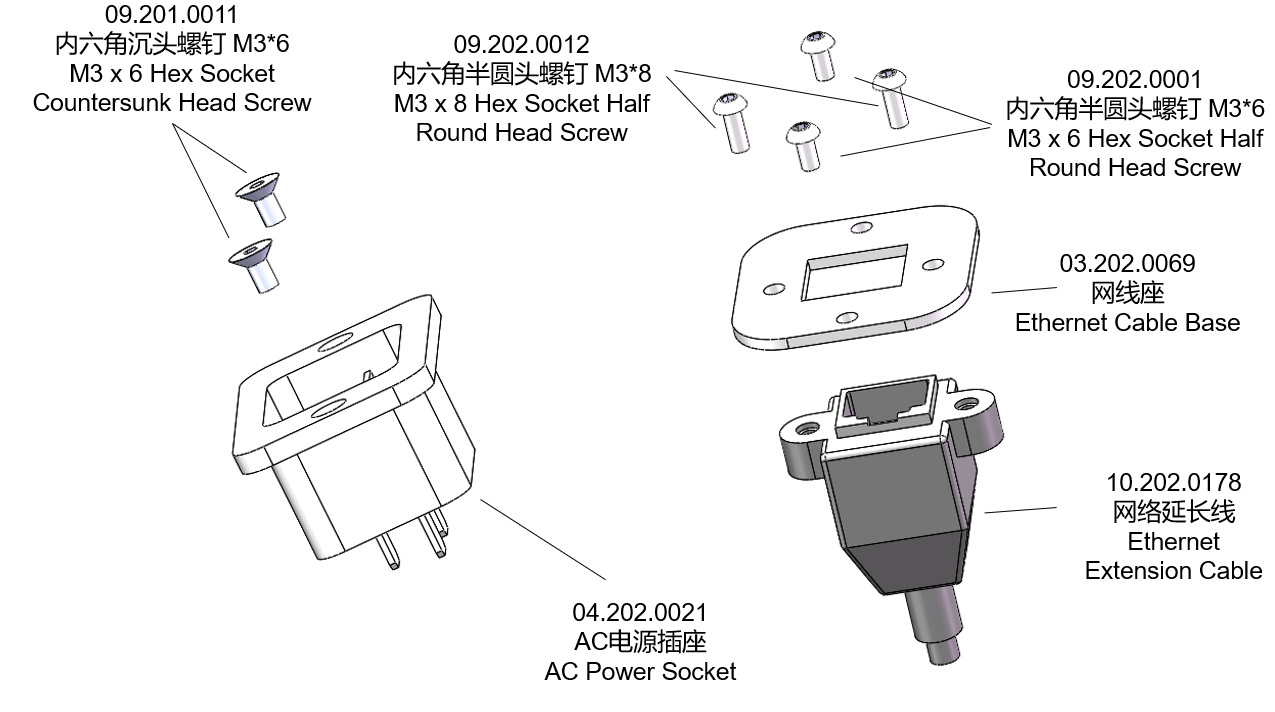 09.201.0011
内六角沉头螺钉 M3*6
M3 x 6 Hex Socket
Countersunk Head Screw

09.202.0012
内六角半圆头螺钉 M3*8
M3 x 8 Hex Socket Half
Round Head Screw

09.202.0001
内六角半圆头螺钉 M3*6
M3 x 6 Hex Socket Half
Round Head Screw

03.202.0069
网线座
Ethernet Cable Base

10.202.0178
网络延长线
Ethernet
Extension Cable

04.202.0021
AC电源插座
AC Power Socket