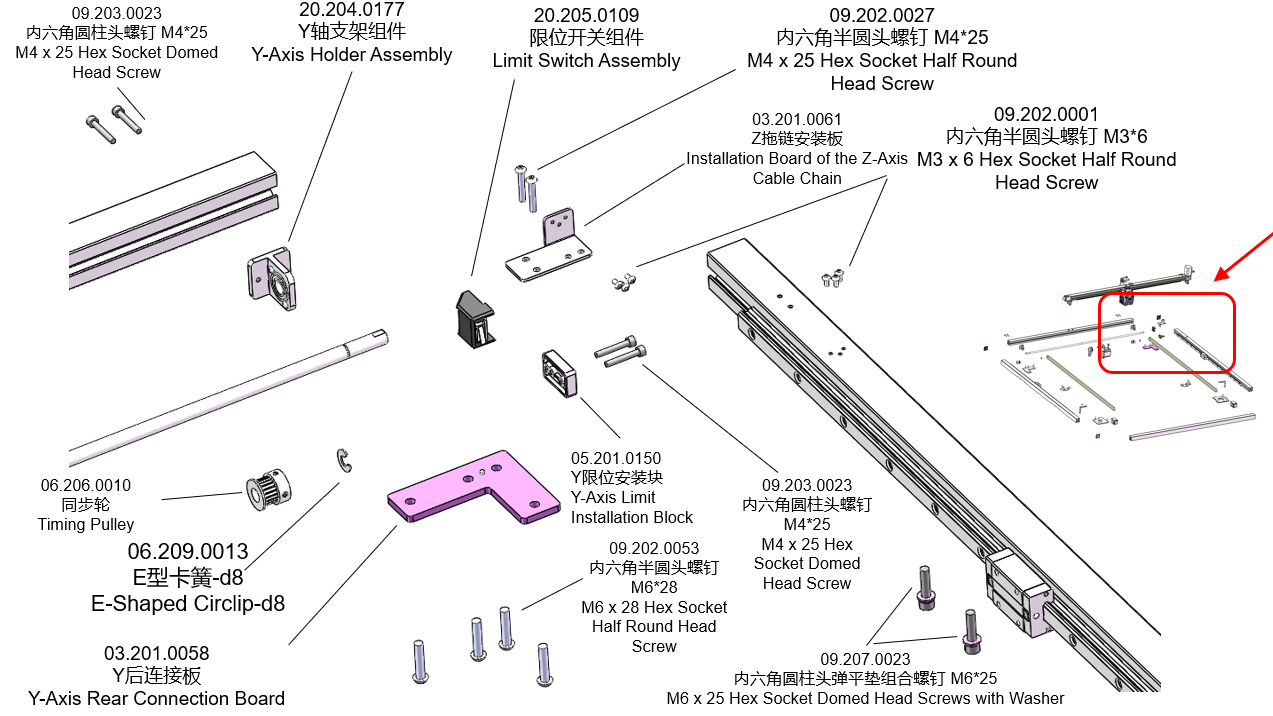 09.203.0023
内六角圆柱头螺钉 M4*25
M4 x 25 Hex Socket Domed Head Screw

20.204.0177
Y轴支架组件
Y-Axis Holder Assembly

20.205.0109
限位开关组件
Limit Switch Assembly

09.202.0027
内六角半圆头螺钉 M4*25
M4 x 25 Hex Socket Half Round Head Screw

03.201.0061
Z拖链安装板
Installation Board of the Z-Axis Cable Chain

09.202.0001
内六角半圆头螺钉 M3*6
M3 x 6 Hex Socket Half Round Head Screw

06.206.0010
同步轮
Timing Pulley

06.209.0013
E型卡簧-d8
E-Shaped Circlip-d8

03.201.0058
Y后连接板
Y-Axis Rear Connection Board

05.201.0150
Y限位安装块
Y-Axis Limit Installation Block

09.202.0053
内六角半圆头螺钉
M6*28
M6 x 28 Hex Socket Half Round Head Screw

09.203.0023
内六角圆柱头螺钉
M4*25
M4 x 25 Hex Socket Domed Head Screw

09.207.0023
内六角圆柱头弹平垫组合螺钉 M6*25
M6 x 25 Hex Socket Domed Head Screws with Washer