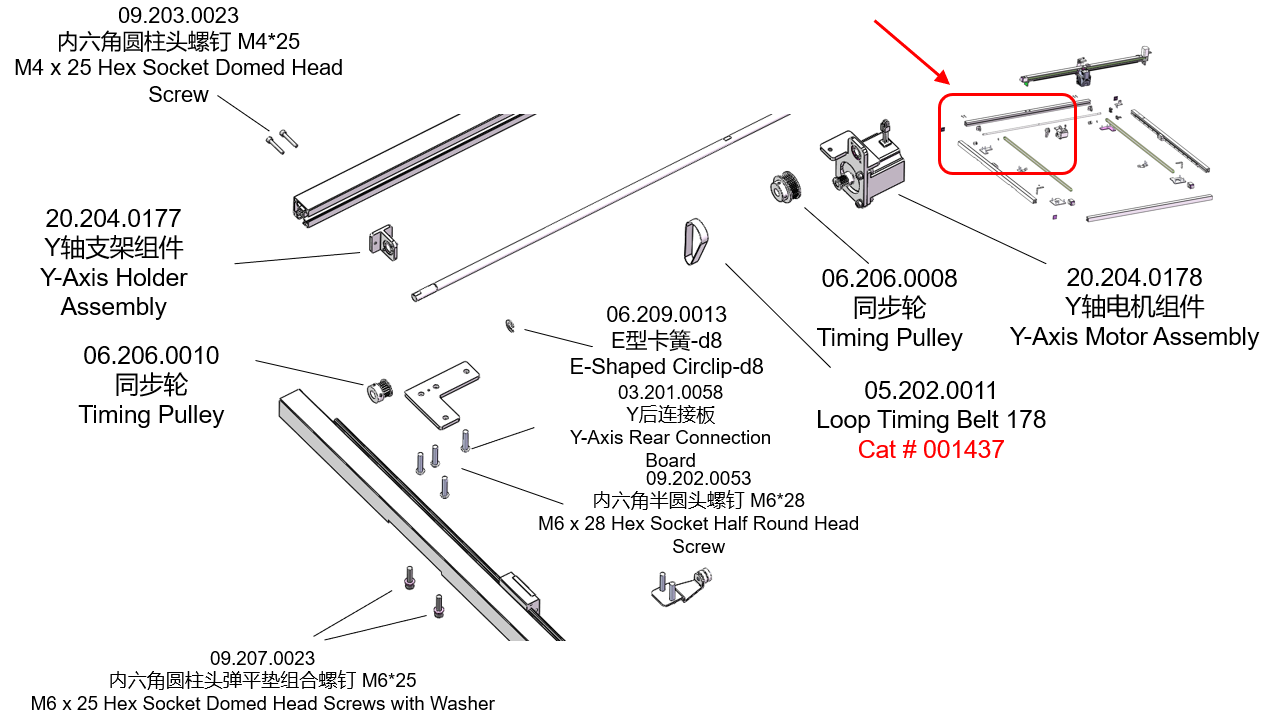 09.203.0023
内六角圆柱头螺钉 M4*25
M4 x 25 Hex Socket Domed Head Screw

20.204.0177
Y轴支架组件
Y-Axis Holder Assembly

06.206.0010
同步轮
Timing Pulley

06.209.0013
E型卡簧-d8
E-Shaped Circlip-d8

03.201.0058
Y后连接板
Y-Axis Rear Connection Board

09.202.0053
内六角半圆头螺钉 M6*28
M6 x 28 Hex Socket Half Round Head Screw

06.206.0008
同步轮
Timing Pulley

20.204.0178
Y轴电机组件
Y-Axis Motor Assembly

05.202.0011
Loop Timing Belt 178
Cat # 001437

09.207.0023
内六角圆柱头弹平垫组合螺钉 M6*25
M6 x 25 Hex Socket Domed Head Screws with Washer