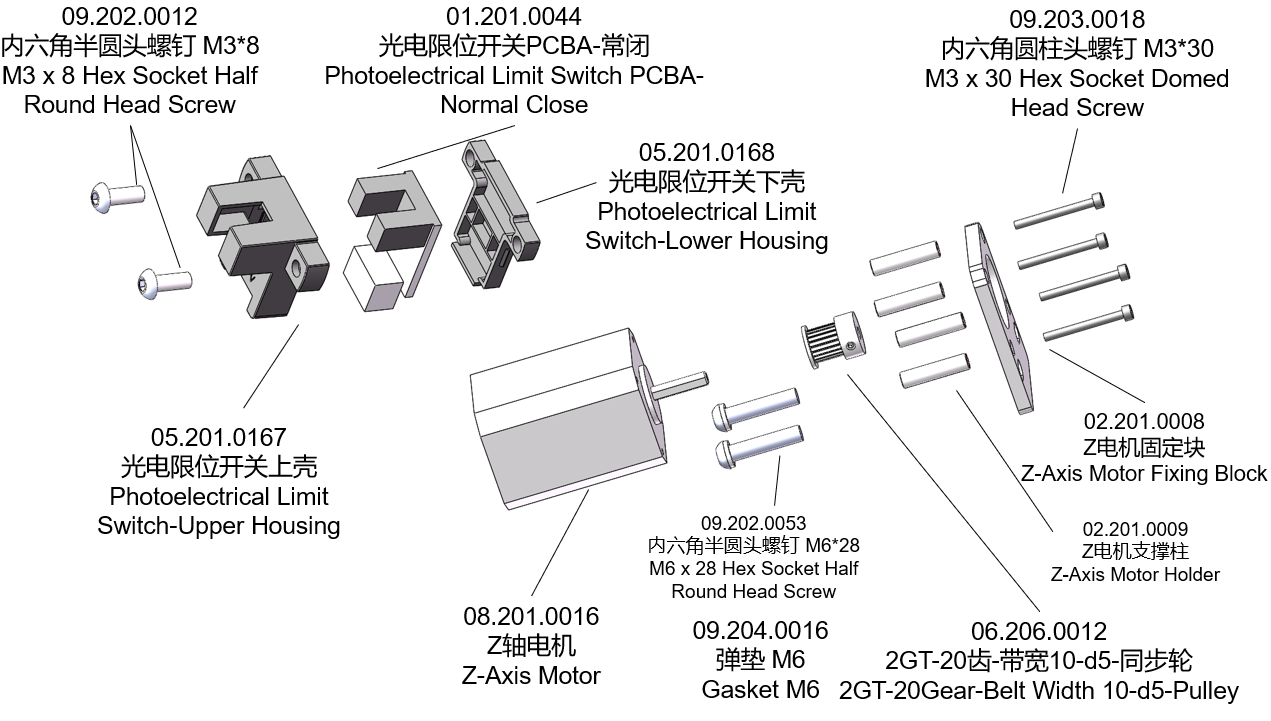 09.202.0012
内六角半圆头螺钉 M3*8
M3 x 8 Hex Socket Half Round Head Screw

01.201.0044
光电限位开关PCBA-常闭
Photoelectrical Limit Switch PCBA-Normal Close

09.203.0018
内六角圆柱头螺钉 M3*30
M3 x 30 Hex Socket Domed Head Screw

05.201.0168
光电限位开关下壳
Photoelectrical Limit Switch-Lower Housing

05.201.0167
光电限位开关上壳
Photoelectrical Limit Switch-Upper Housing

02.201.0008
Z电机固定块
Z-Axis Motor Fixing Block

02.201.0009
Z电机支撑柱
Z-Axis Motor Holder

09.202.0053
内六角半圆头螺钉 M6*28
M6 x 28 Hex Socket Half Round Head Screw

08.201.0016
Z轴电机
Z-Axis Motor

09.204.0016
弹垫 M6
Gasket M6

06.206.0012
2GT-20齿-带宽10-d5-同步轮
2GT-20Gear-Belt Width 10-d5-Pulley