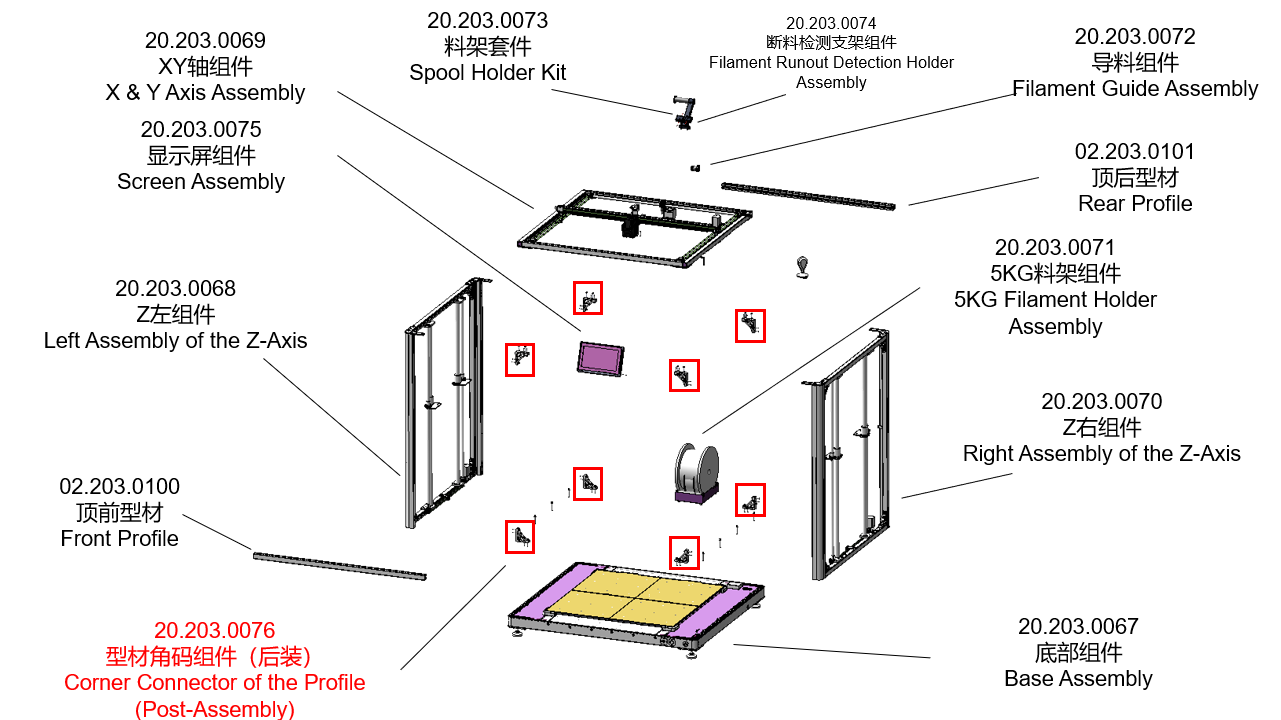 20.203.0069
XY轴组件
X & Y Axis Assembly

20.203.0073
料架套件
Spool Holder Kit

20.203.0074
断料检测支架组件
Filament Runout Detection Holder Assembly

20.203.0072
导料组件
Filament Guide Assembly

20.203.0075
显示屏组件
Screen Assembly

02.203.0101
顶后型材
Rear Profile

20.203.0071
5KG料架组件
5KG Filament Holder Assembly

20.203.0068
Z左组件
Left Assembly of the Z-Axis

20.203.0070
Z右组件
Right Assembly of the Z-Axis

02.203.0100
顶前型材
Front Profile

20.203.0076
型材角码组件（后装）
Corner Connector of the Profile
(Post-Assembly)

20.203.0067
底部组件
Base Assembly