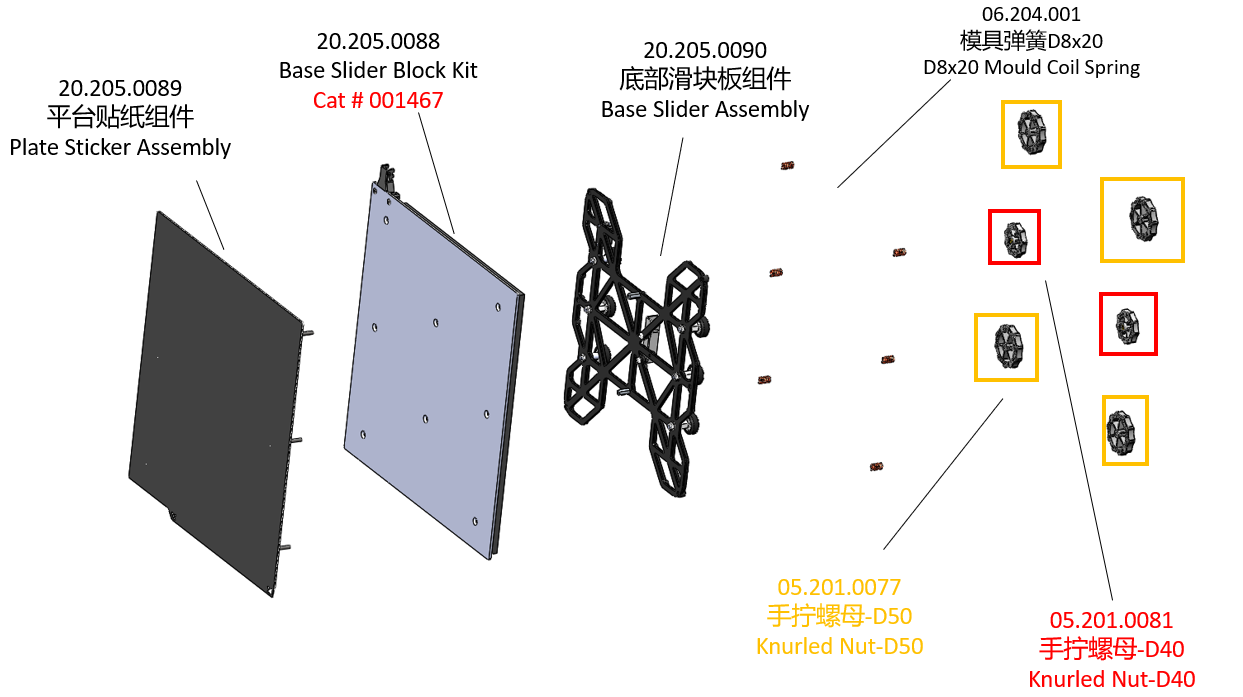 20.205.0089
平台贴纸组件
Plate Sticker Assembly

20.205.0088
Base Slider Block Kit
Cat # 001467

20.205.0090
底部滑块板组件
Base Slider Assembly

06.204.001
模具弹簧D8x20
D8x20 Mould Coil Spring

05.201.0077
手拧螺母-D50
Knurled Nut-D50

05.201.0081
手拧螺母-D40
Knurled Nut-D40