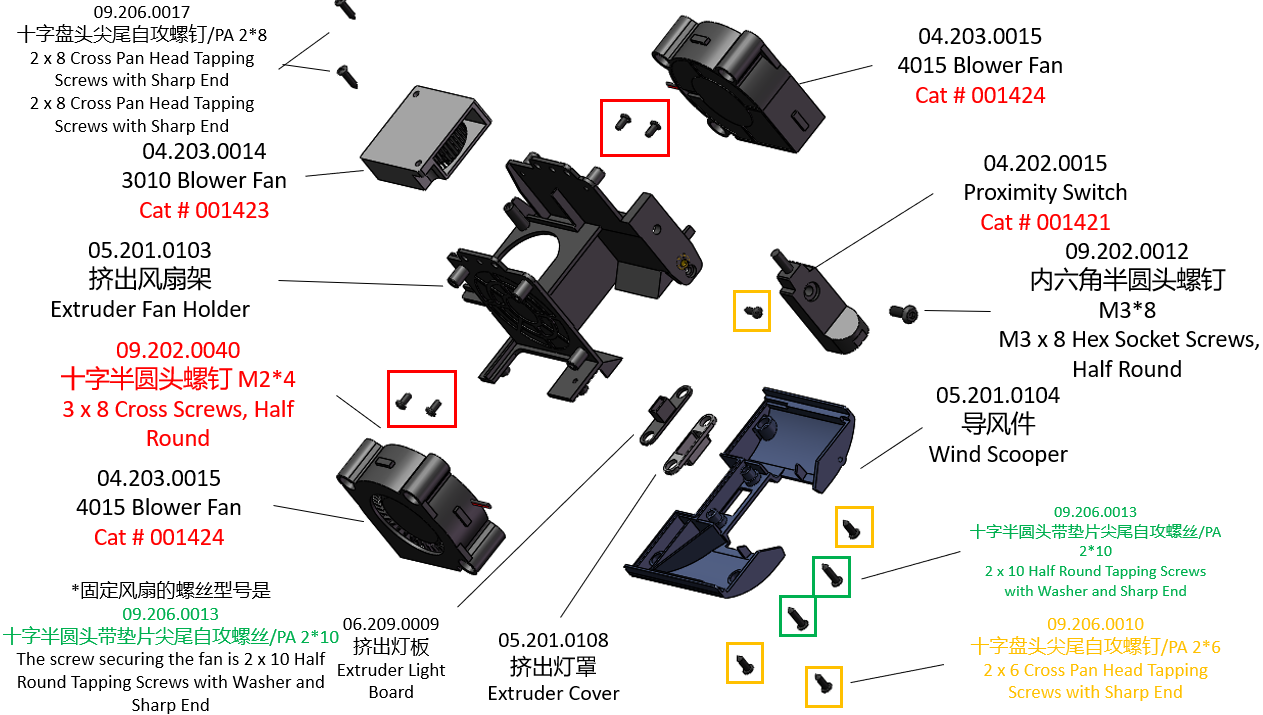 09.206.0017
十字盘头尖尾自攻螺钉/PA 2*8
2 x 8 Cross Pan Head Tapping Screws with Sharp End
2 x 8 Cross Pan Head Tapping Screws with Sharp End

04.203.0014
3010 Blower Fan
Cat # 001423

05.201.0103
挤出风扇架
Extruder Fan Holder

09.202.0040
十字半圆头螺钉 M2*4
3 x 8 Cross Screws, Half Round

04.203.0015
4015 Blower Fan
Cat # 001424

*固定风扇的螺丝型号是
09.206.0013
十字半圆头带垫片尖尾自攻螺丝/PA 2*10
The screw securing the fan is 2 x 10 Half Round Tapping Screws with Washer and Sharp End

06.209.0009
挤出灯板
Extruder Light Board

05.201.0108
挤出灯罩
Extruder Cover

04.203.0015
4015 Blower Fan
Cat # 001424

04.202.0015
Proximity Switch
Cat # 001421

09.202.0012
内六角半圆头螺钉
M3*8
M3 x 8 Hex Socket Screws, Half Round

05.201.0104
导风件
Wind Scooper

09.206.0013
十字半圆头带垫片尖尾自攻螺丝/PA 2*10
2 x 10 Half Round Tapping Screws with Washer and Sharp End

09.206.0010
十字盘头尖尾自攻螺钉/PA 2*6
2 x 6 Cross Pan Head Tapping Screws with Sharp End