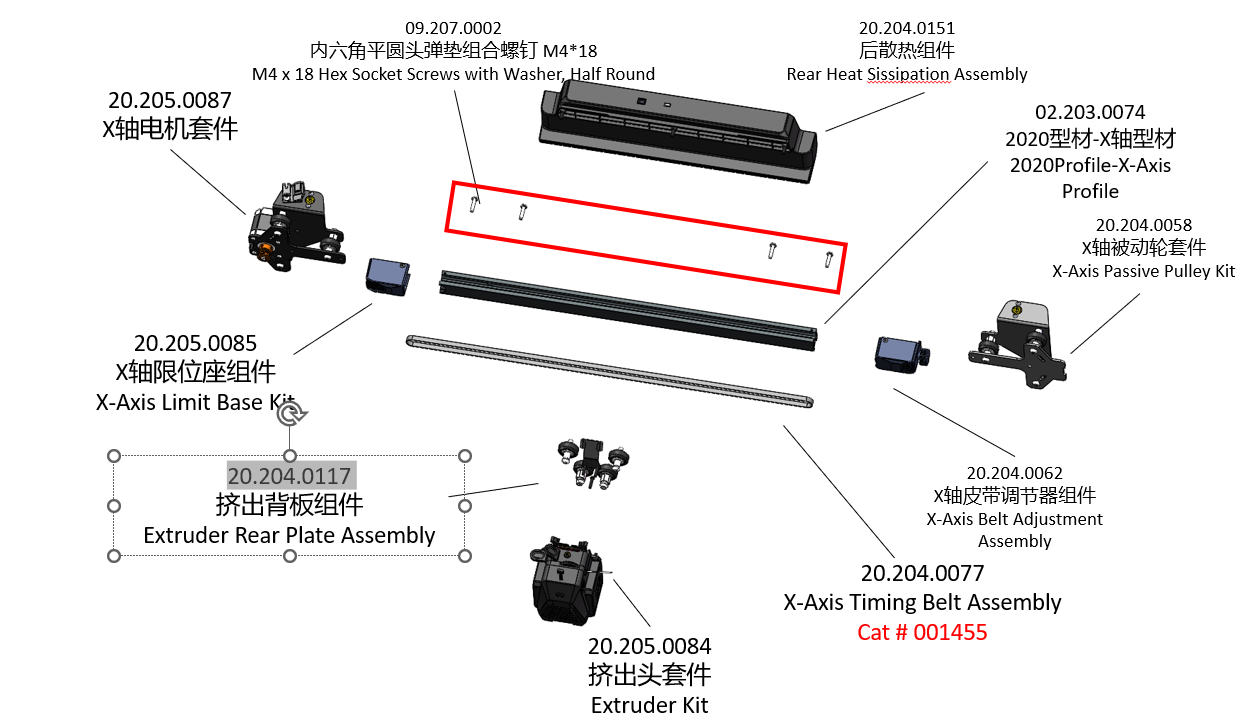 09.207.0002
内六角平圆头弹垫组合螺钉 M4*18
M4 x 18 Hex Socket Screws with Washer, Half Round

20.204.0151
后散热组件
Rear Heat Sissipation Assembly

20.205.0087
X轴电机套件

02.203.0074
2020型材-X轴型材
2020Profile-X-Axis Profile

20.204.0058
X轴被动轮套件
X-Axis Passive Pulley Kit

20.205.0085
X轴限位座组件
X-Axis Limit Base Kit

20.204.0117
挤出背板组件
Extruder Rear Plate Assembly

20.204.0062
X轴皮带调节器组件
X-Axis Belt Adjustment Assembly

20.204.0077
X-Axis Timing Belt Assembly
Cat # 001455

20.205.0084
挤出头套件
Extruder Kit